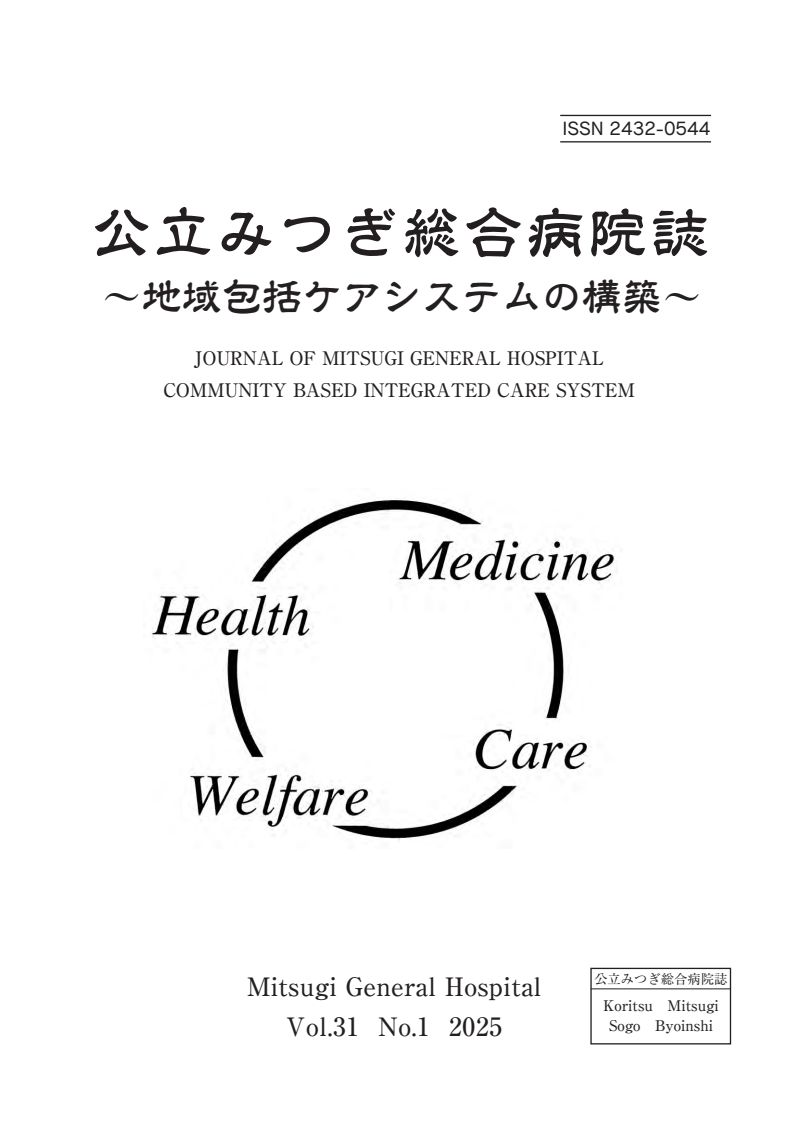 ISSN 2432-0544

公立みつぎ総合病院誌
～地域包括ケアシステムの構築～

JOURNAL OF MITSUGI GENERAL HOSPITAL
COMMUNITY BASED INTEGRATED CARE SYSTEM

Medicine

Health

Care

Welfare

Mitsugi General Hospital
Vol.31 No.1 2025

公立みつぎ総合病院誌
Koritsu Mitsugi
Sogo Byoinshi